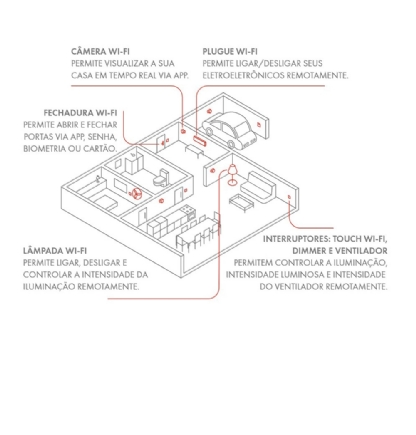 CÂMERA WI-FI
PERMITE VISUALIZAR A SUA CASA EM TEMPO REAL VIA APP.

PLUGUE WI-FI
PERMITE LIGAR/DESLIGAR SEUS ELETROELETRÔNICOS REMOTAMENTE.

FECHADURA WI-FI
PERMITE ABRIR E FECHAR PORTAS VIA APP, SENHA, BIOMETRIA OU CARTÃO.

LÂMPADA WI-FI
PERMITE LIGAR, DESLIGAR E CONTROLAR A INTENSIDADE DA ILUMINAÇÃO REMOTAMENTE.

INTERRUPTORES: TOUCH WI-FI, DIMMER E VENTILADOR
PERMITEM CONTROLAR A ILUMINAÇÃO, INTENSIDADE LUMINOSA E INTENSIDADE DO VENTILADOR REMOTAMENTE.