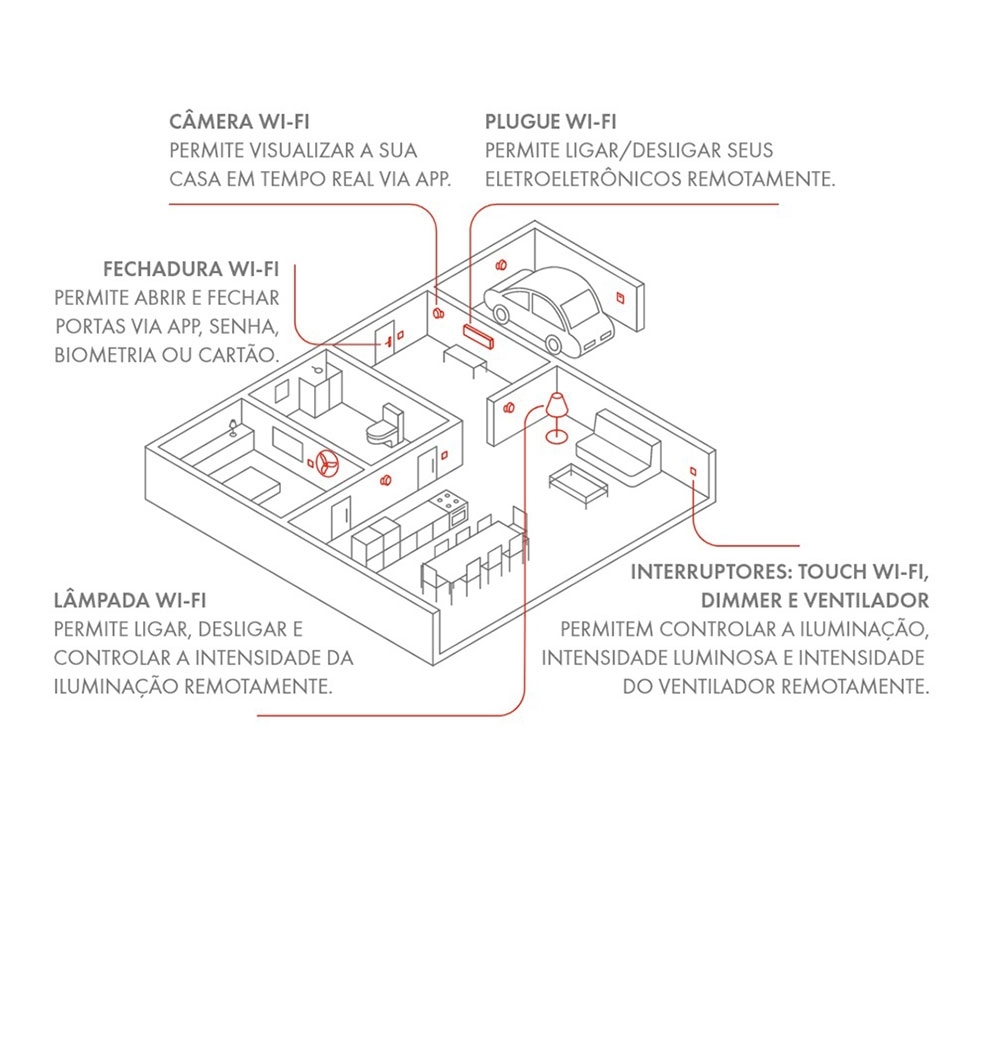 CÂMERA WI-FI
PERMITE VISUALIZAR A SUA CASA EM TEMPO REAL VIA APP.

PLUGUE WI-FI
PERMITE LIGAR/DESLIGAR SEUS ELETROELETRÔNICOS REMOTAMENTE.

FECHADURA WI-FI
PERMITE ABRIR E FECHAR PORTAS VIA APP, SENHA, BIOMETRIA OU CARTÃO.

LÂMPADA WI-FI
PERMITE LIGAR, DESLIGAR E CONTROLAR A INTENSIDADE DA ILUMINAÇÃO REMOTAMENTE.

INTERRUPTORES: TOUCH WI-FI, DIMMER E VENTILADOR
PERMITEM CONTROLAR A ILUMINAÇÃO, INTENSIDADE LUMINOSA E INTENSIDADE DO VENTILADOR REMOTAMENTE.